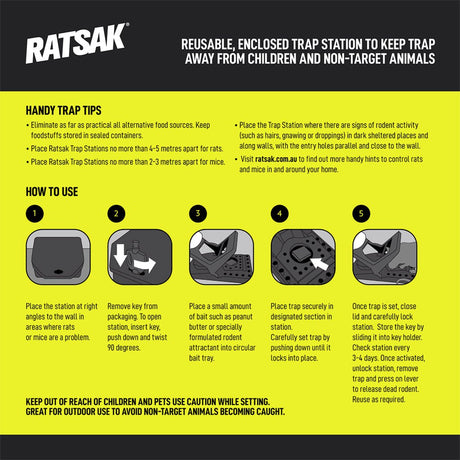 RATSAK®

REUSABLE, ENCLOSED TRAP STATION TO KEEP TRAP AWAY FROM CHILDREN AND NON-TARGET ANIMALS

HANDY TRAP TIPS

• Eliminate as far as practical all alternative food sources. Keep foodstuffs stored in sealed containers.
• Place Ratsak Trap Stations no more than 4-5 metres apart for rats.
• Place Ratsak Trap Stations no more than 2-3 metres apart for mice.

• Place the Trap Station where there are signs of rodent activity (such as hairs, gnawing or droppings) in dark sheltered places and along walls, with the entry holes parallel and close to the wall.
• Visit ratsak.com.au to find out more handy hints to control rats and mice in and around your home.

HOW TO USE

1
Place the station at right angles to the wall in areas where rats or mice are a problem.

2
Remove key from packaging. To open station, insert key, push down and twist 90 degrees.

3
Place a small amount of bait such as peanut butter or specially formulated rodent attractant into circular bait tray.

4
Place trap securely in designated section in station.
Carefully set trap by pushing down until it locks into place.

5
Once trap is set, close lid and carefully lock station. Store the key by sliding it into key holder. Check station every 3-4 days. Once activated, unlock station, remove trap and press on lever to release dead rodent. Reuse as required.

KEEP OUT OF REACH OF CHILDREN AND PETS USE CAUTION WHILE SETTING.
GREAT FOR OUTDOOR USE TO AVOID NON-TARGET ANIMALS BECOMING CAUGHT.