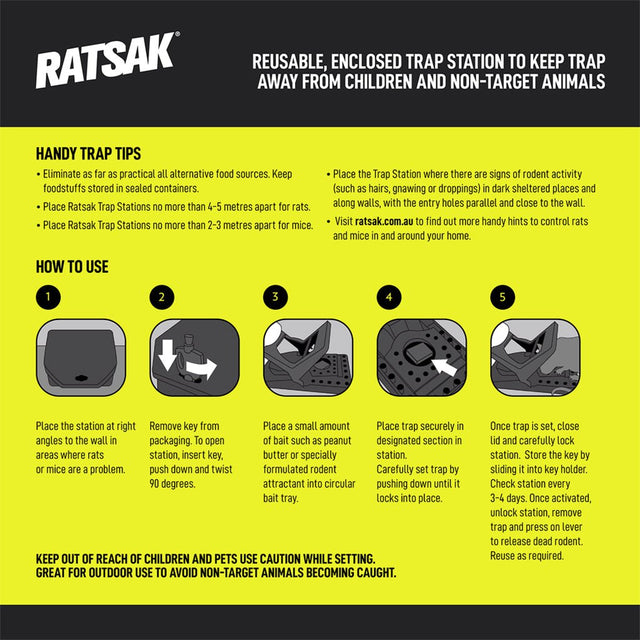 RATSAK®

REUSABLE, ENCLOSED TRAP STATION TO KEEP TRAP AWAY FROM CHILDREN AND NON-TARGET ANIMALS

HANDY TRAP TIPS

• Eliminate as far as practical all alternative food sources. Keep foodstuffs stored in sealed containers.

• Place Ratsak Trap Stations no more than 4-5 metres apart for rats.

• Place Ratsak Trap Stations no more than 2-3 metres apart for mice.

• Place the Trap Station where there are signs of rodent activity (such as hairs, gnawing or droppings) in dark sheltered places and along walls, with the entry holes parallel and close to the wall.

• Visit ratsak.com.au to find out more handy hints to control rats and mice in and around your home.

HOW TO USE

1

Place the station at right angles to the wall in areas where rats or mice are a problem.

2

Remove key from packaging. To open station, insert key, push down and twist 90 degrees.

3

Place a small amount of bait such as peanut butter or specially formulated rodent attractant into circular bait tray.

4

Place trap securely in designated section in station.
Carefully set trap by pushing down until it locks into place.

5

Once trap is set, close lid and carefully lock station. Store the key by sliding it into key holder. Check station every 3-4 days. Once activated, unlock station, remove trap and press on lever to release dead rodent. Reuse as required.

KEEP OUT OF REACH OF CHILDREN AND PETS USE CAUTION WHILE SETTING.
GREAT FOR OUTDOOR USE TO AVOID NON-TARGET ANIMALS BECOMING CAUGHT.