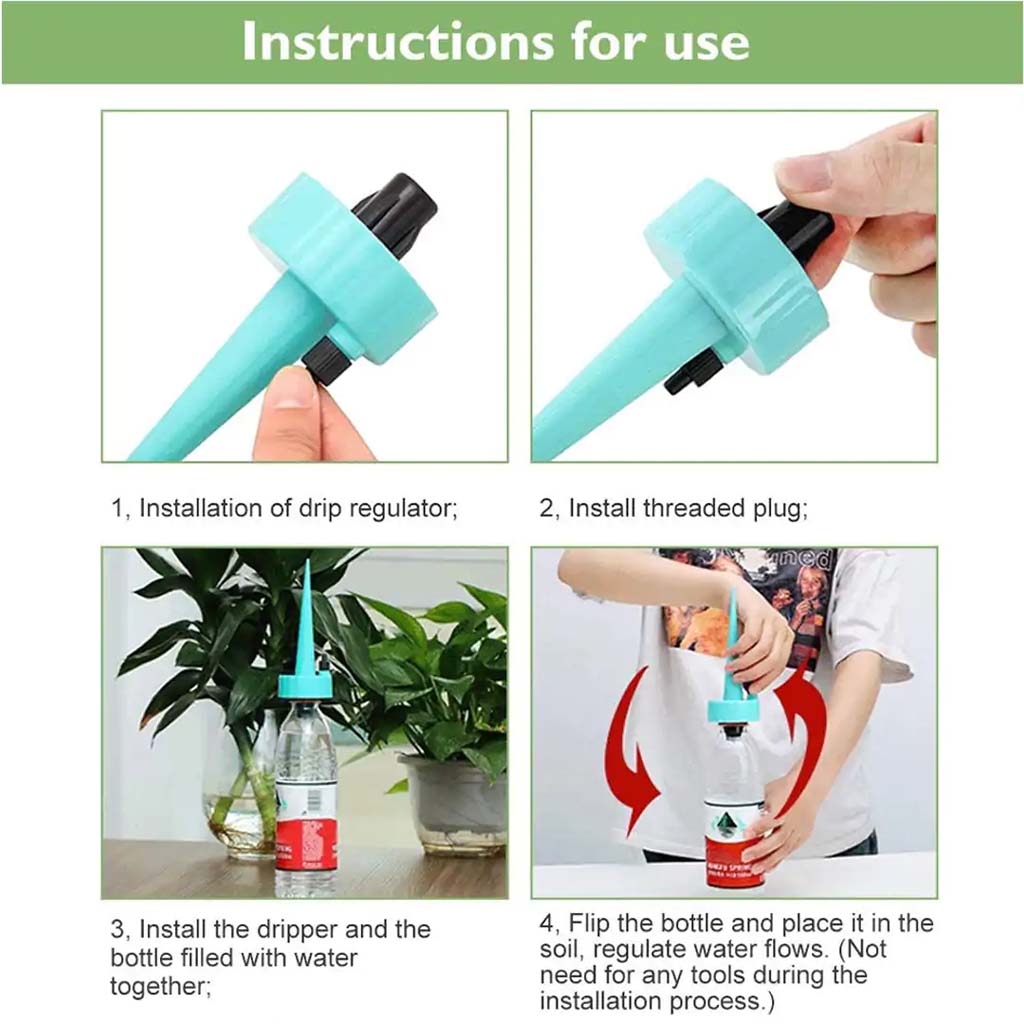 Instructions for use

1, Installation of drip regulator;

2, Install threaded plug;

3, Install the dripper and the bottle filled with water together;

4, Flip the bottle and place it in the soil, regulate water flows. (Not need for any tools during the installation process.)